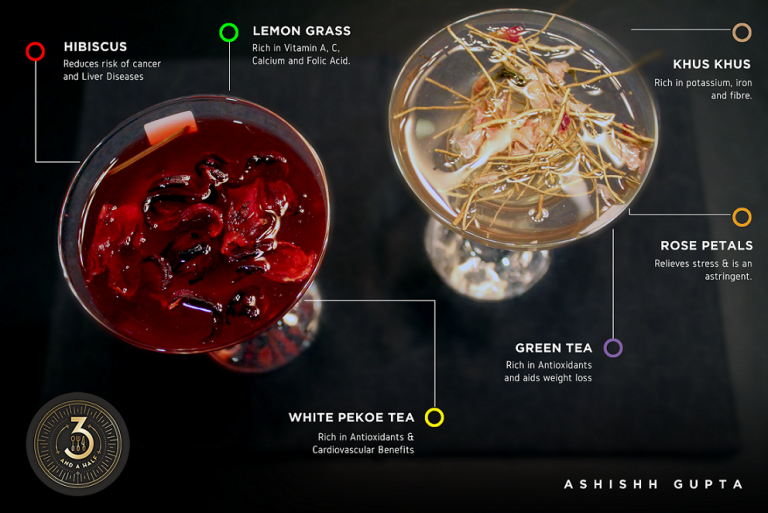 HIBISCUS
Reduces risk of cancer and Liver Diseases

LEMON GRASS
Rich in Vitamin A, C, Calcium and Folic Acid.

KHUS KHUS
Rich in potassium, iron and fibre.

ROSE PETALS
Relieves stress & is an astringent.

GREEN TEA
Rich in Antioxidants and aids weight loss

WHITE PEKOE TEA
Rich in Antioxidants & Cardiovascular Benefits

3
AND A HALF

ASHISHH GUPTA